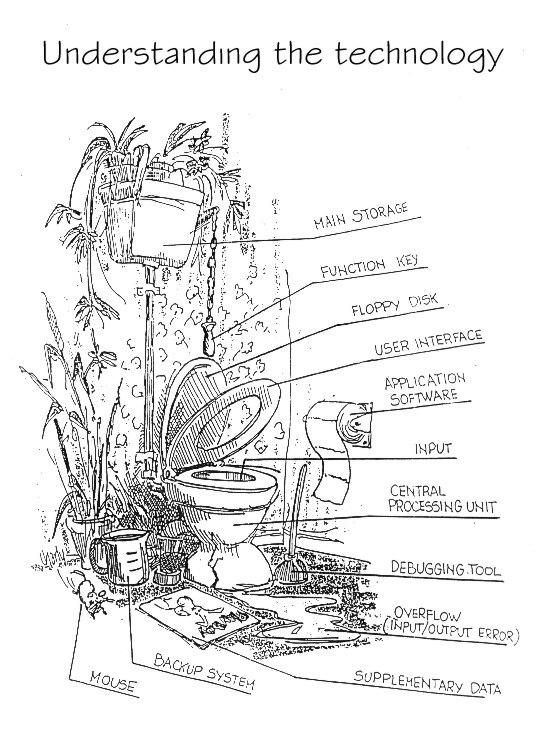 Understanding the technology

MAIN STORAGE

FUNCTION KEY

FLOPPY DISK

USER INTERFACE

APPLICATION SOFTWARE

INPUT

CENTRAL PROCESSING UNIT

DEBUGGING TOOL

OVERFLOW (INPUT/OUTPUT ERROR)

SUPPLEMENTARY DATA

BACKUP SYSTEM

MOUSE